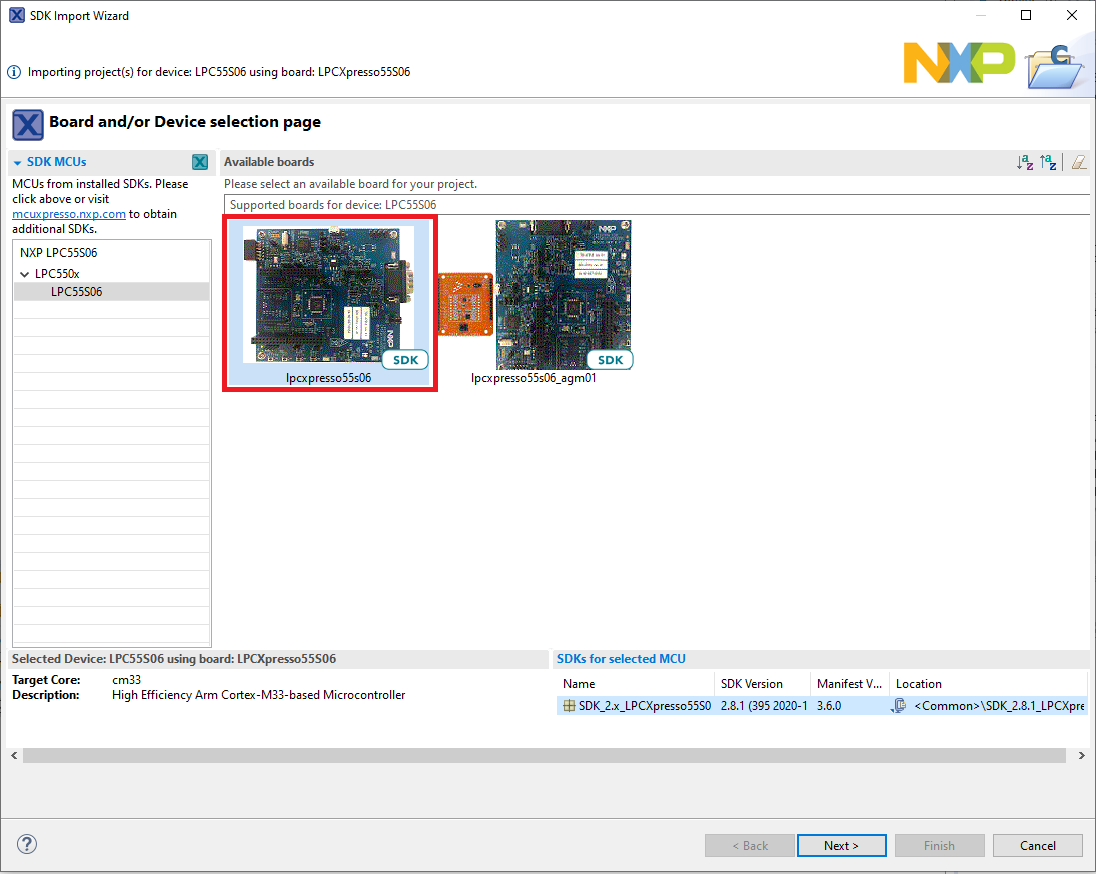 SDK Import Wizard

Importing project(s) for device: LPC55S06 using board: LPCXpresso55S06

NXP

Board and/or Device selection page

SDK MCUs

MCUs from installed SDKs. Please click above or visit mcuxpresso.nxp.com to obtain additional SDKs.

NXP LPC55S06
LPC550x
LPC55S06

Available boards

Please select an available board for your project.

Supported boards for device: LPC55S06

SDK
lpcxpresso55s06

SDK
lpcxpresso55s06_agm01

Selected Device: LPC55S06 using board: LPCXpresso55S06

Target Core: cm33
Description: High Efficiency Arm Cortex-M33-based Microcontroller

SDKs for selected MCU

| Name | SDK Version | Manifest V... | Location |
|---|---|---|---|
| SDK_2.x_LPCXpresso55S0 | 2.8.1 (395 2020-1 | 3.6.0 | <Common>\SDK_2.8.1_LPCXpre |

< Back
Next >
Finish
Cancel