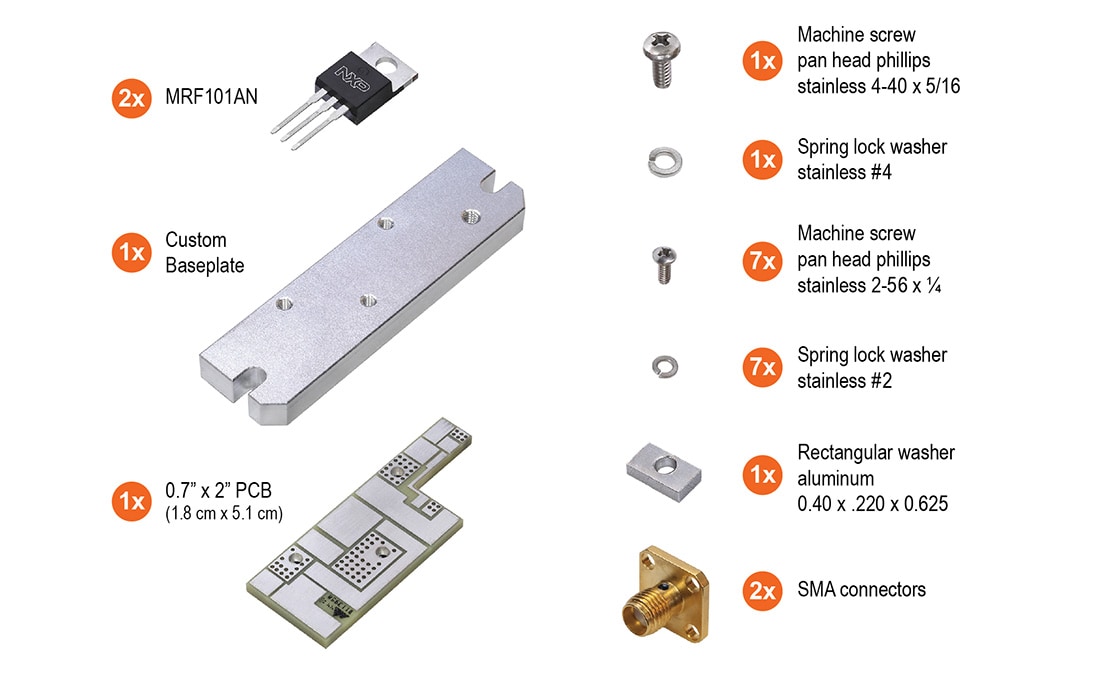 2x MRF101AN

NXP

1x Custom Baseplate

1x 0.7" x 2" PCB (1.8 cm x 5.1 cm)

1x Machine screw pan head phillips stainless 4-40 x 5/16

1x Spring lock washer stainless #4

7x Machine screw pan head phillips stainless 2-56 x ¼

7x Spring lock washer stainless #2

1x Rectangular washer aluminum 0.40 x .220 x 0.625

2x SMA connectors