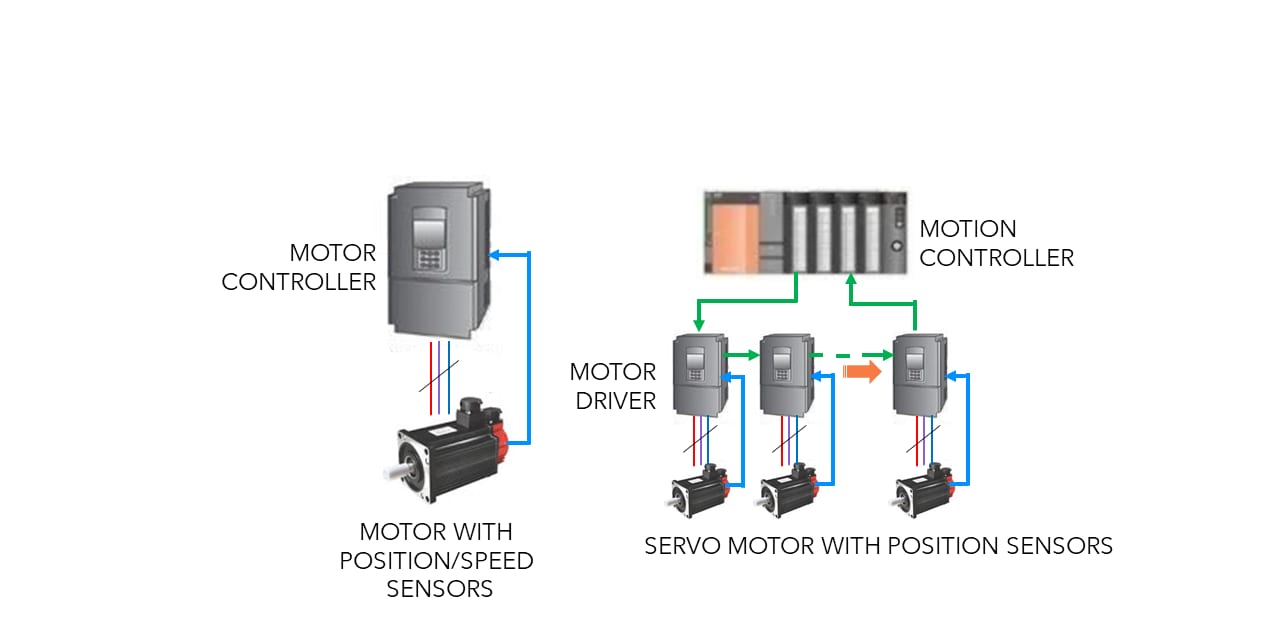 MOTOR CONTROLLER

MOTOR WITH POSITION/SPEED SENSORS

MOTION CONTROLLER

MOTOR DRIVER

SERVO MOTOR WITH POSITION SENSORS