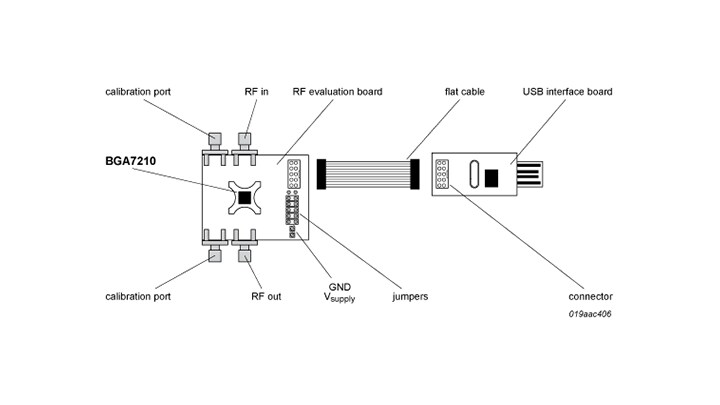 calibration port
RF in
RF evaluation board
flat cable
USB interface board
BGA7210
calibration port
RF out
GND
$V_{supply}$
jumpers
connector
019aac406